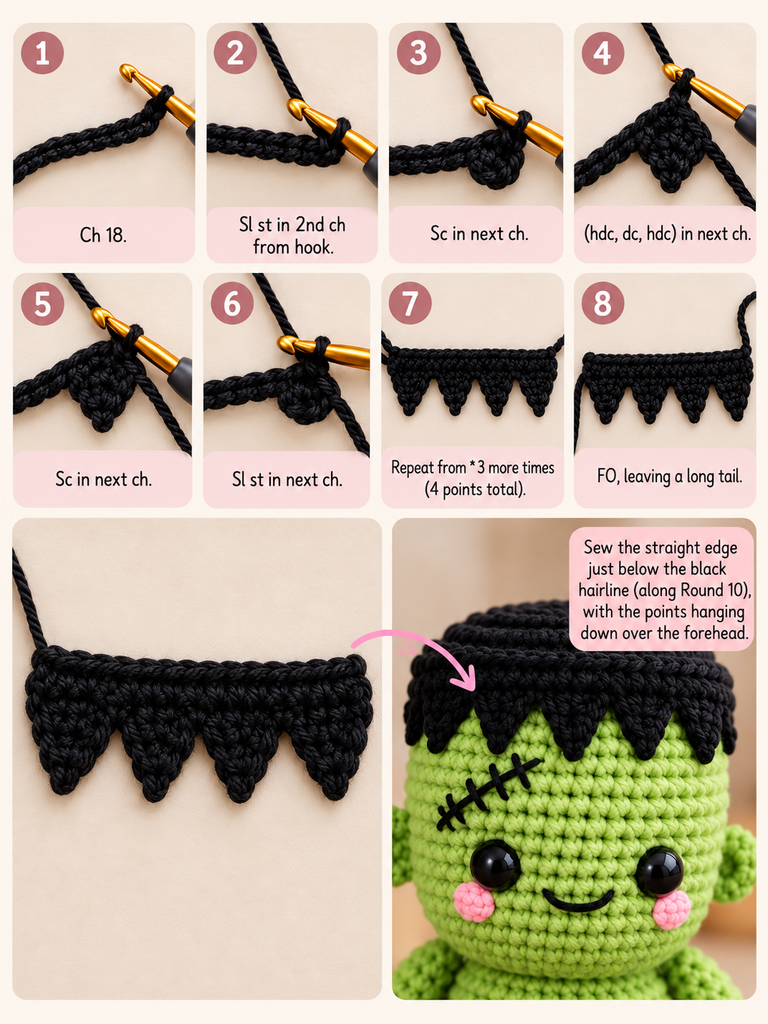 1

Ch 18.

2

Sl st in 2nd ch from hook.

3

Sc in next ch.

4

(hdc, dc, hdc) in next ch.

5

Sc in next ch.

6

Sl st in next ch.

7

Repeat from *3 more times (4 points total).

8

FO, leaving a long tail.

Sew the straight edge just below the black hairline (along Round 10), with the points hanging down over the forehead.