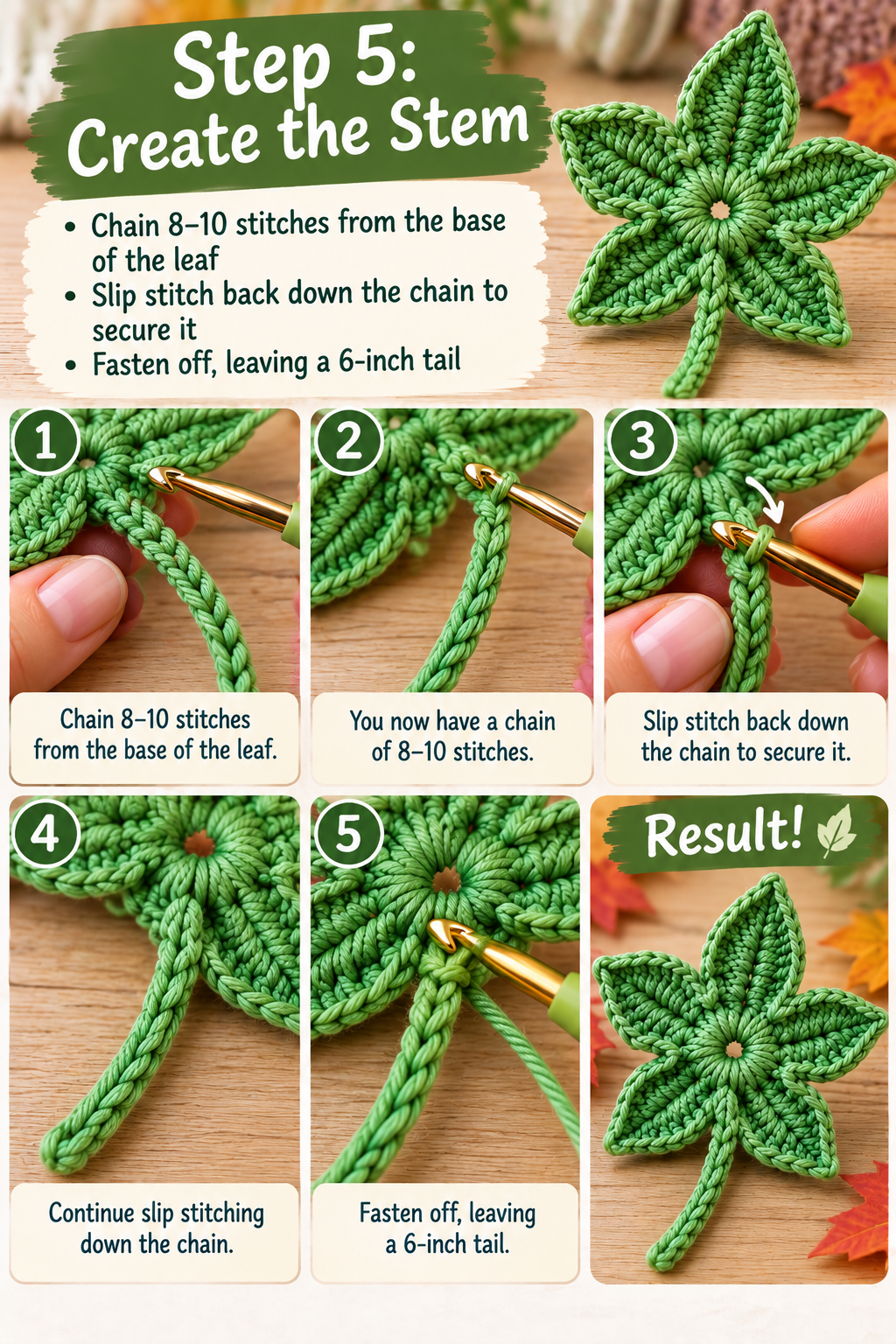 Step 5:
Create the Stem

• Chain 8–10 stitches from the base of the leaf
• Slip stitch back down the chain to secure it
• Fasten off, leaving a 6-inch tail

1
Chain 8–10 stitches from the base of the leaf.

2
You now have a chain of 8–10 stitches.

3
Slip stitch back down the chain to secure it.

4
Continue slip stitching down the chain.

5
Fasten off, leaving a 6-inch tail.

Result!