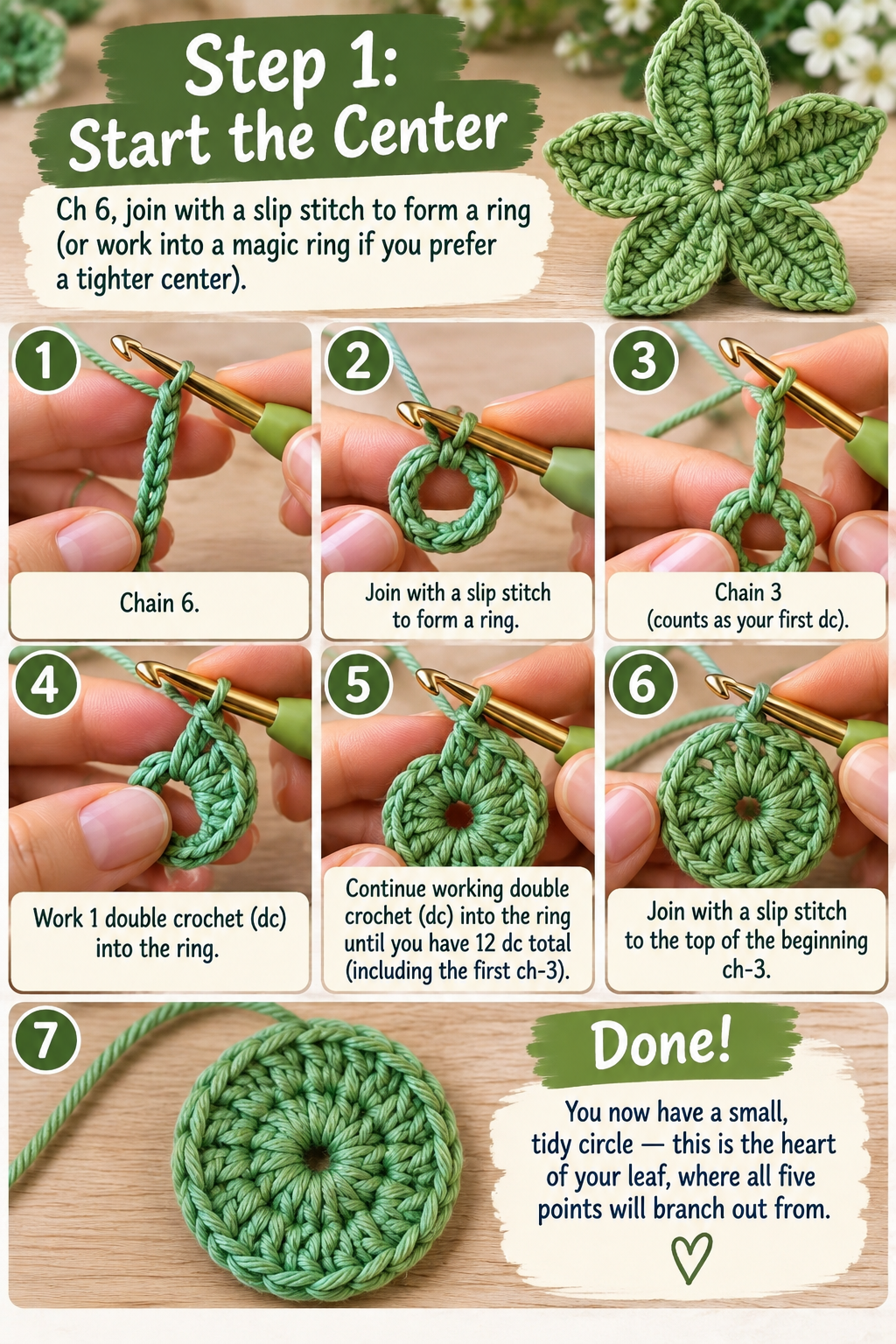 Step 1:
Start the Center

Ch 6, join with a slip stitch to form a ring (or work into a magic ring if you prefer a tighter center).

1

Chain 6.

2

Join with a slip stitch to form a ring.

3

Chain 3 (counts as your first dc).

4

Work 1 double crochet (dc) into the ring.

5

Continue working double crochet (dc) into the ring until you have 12 dc total (including the first ch-3).

6

Join with a slip stitch to the top of the beginning ch-3.

7

Done!

You now have a small, tidy circle — this is the heart of your leaf, where all five points will branch out from.