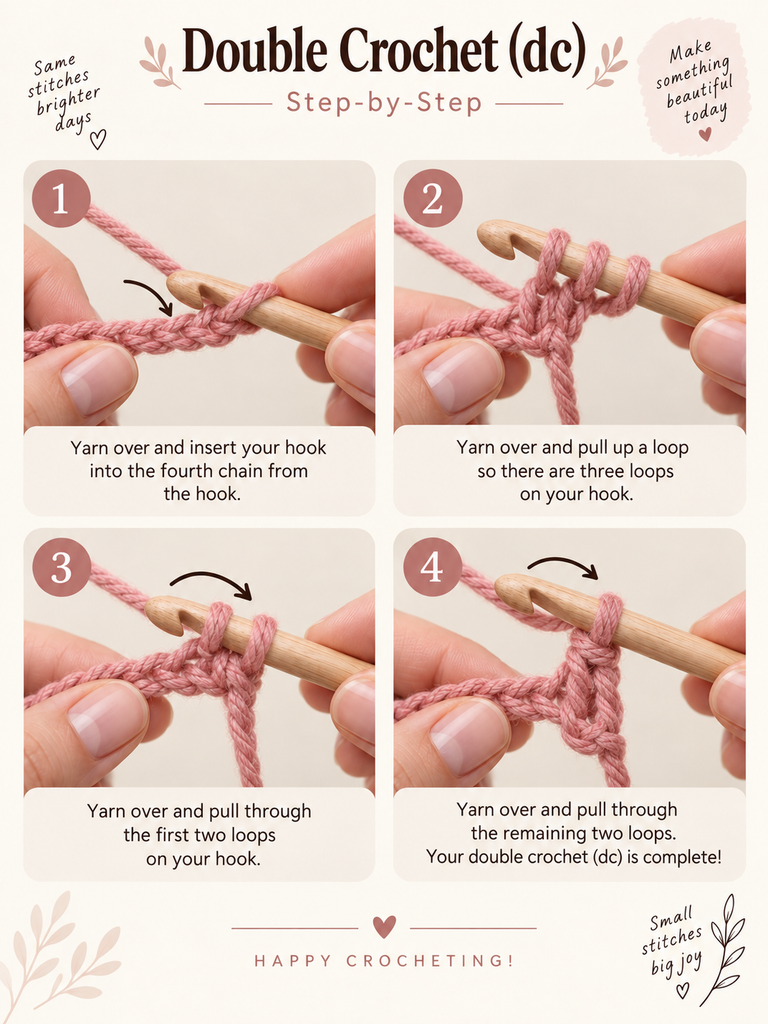 Same stitches brighter days

Double Crochet (dc)

Step-by-Step

Make something beautiful today

1

Yarn over and insert your hook into the fourth chain from the hook.

2

Yarn over and pull up a loop so there are three loops on your hook.

3

Yarn over and pull through the first two loops on your hook.

4

Yarn over and pull through the remaining two loops. Your double crochet (dc) is complete!

HAPPY CROCHETING!

Small stitches big joy