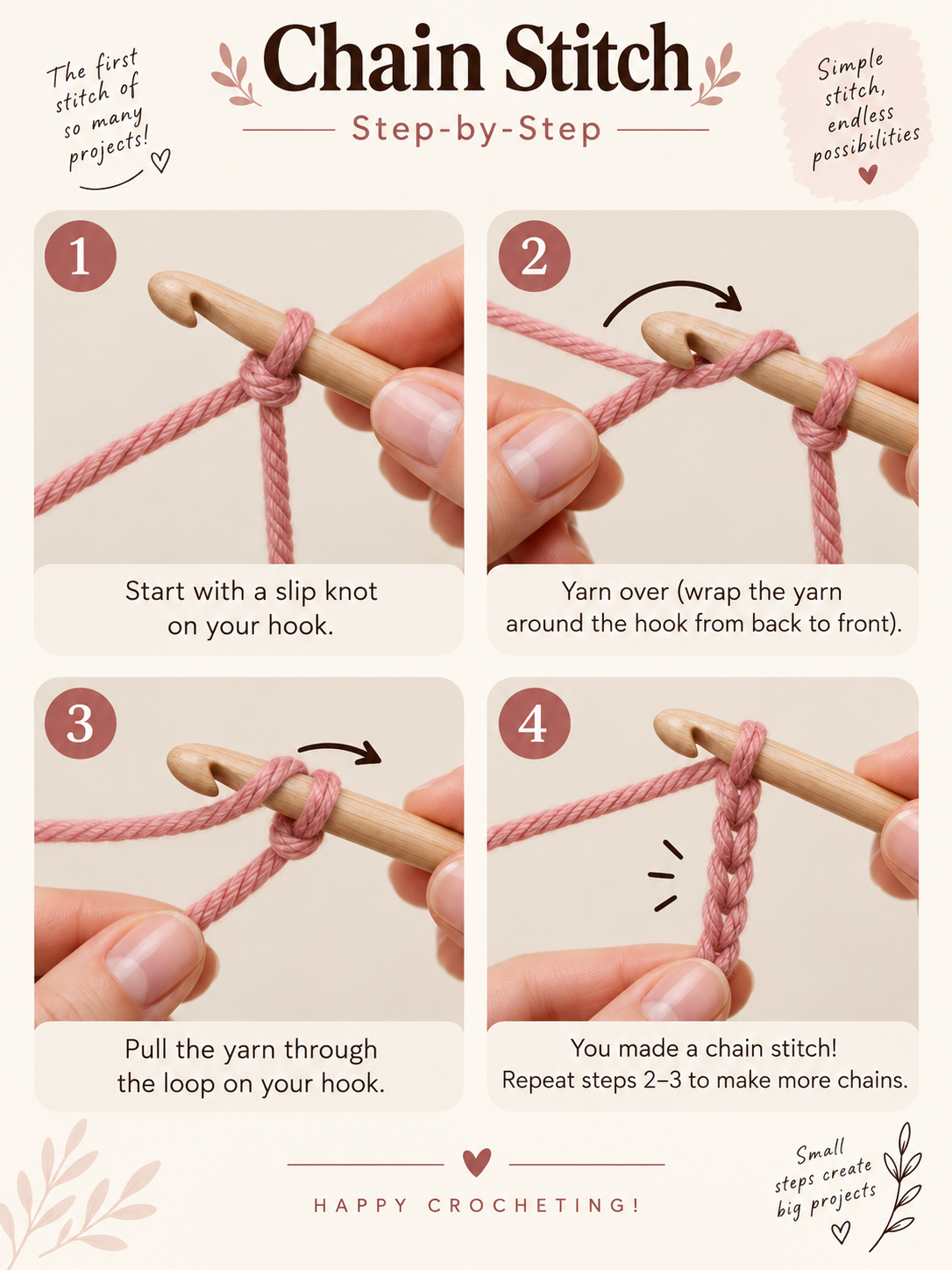 The first stitch of so many projects!

Chain Stitch

Step-by-Step

Simple stitch, endless possibilities

1

Start with a slip knot on your hook.

2

Yarn over (wrap the yarn around the hook from back to front).

3

Pull the yarn through the loop on your hook.

4

You made a chain stitch!
Repeat steps 2–3 to make more chains.

HAPPY CROCHETING!

Small steps create big projects